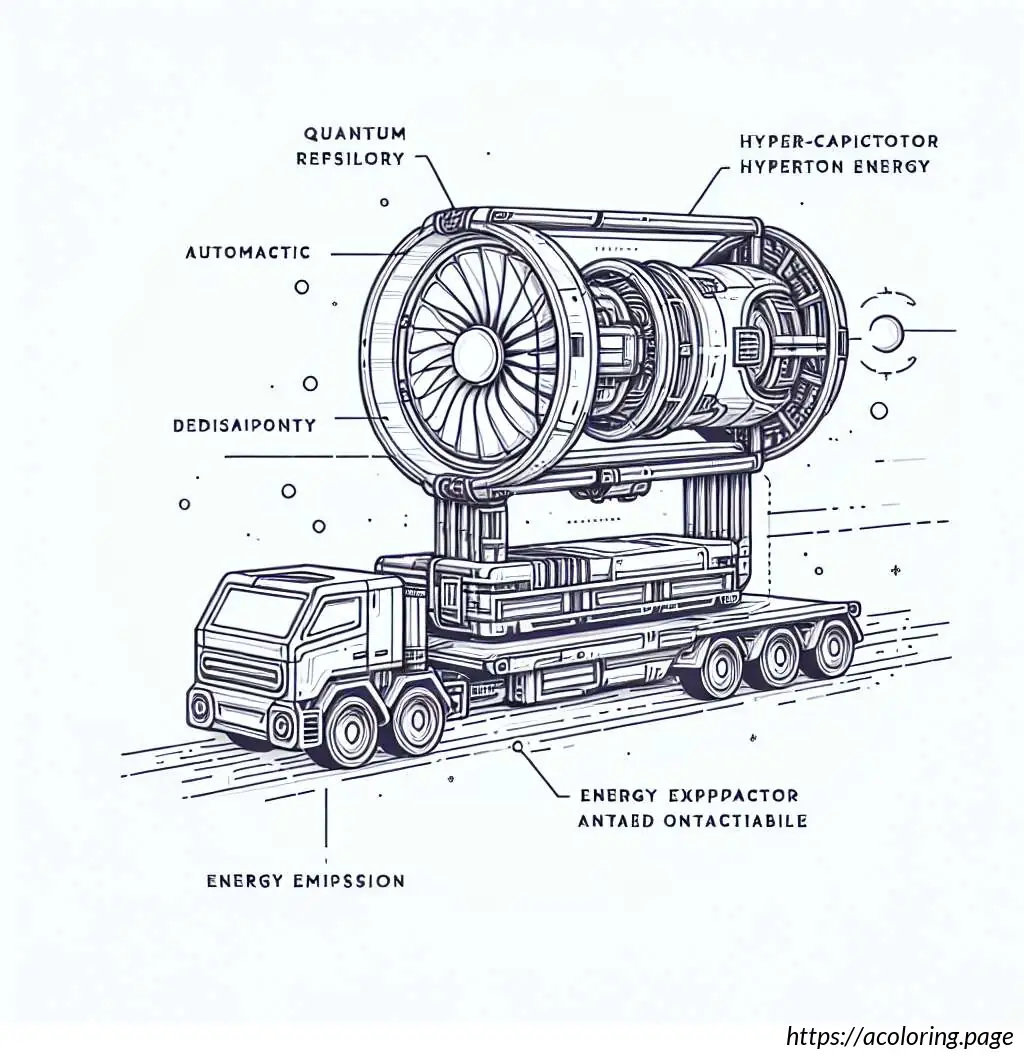 QUANTUM
REFSILORY

HYPER-CAPICTOTOR
HYPERTON ENERGY

AUTOMACTIC

DEDISAIPONTY

ENERGY EXPPPACTOR
ANTAED ONTACTIABILE

ENERGY EMIPSSION

https://acoloring.page