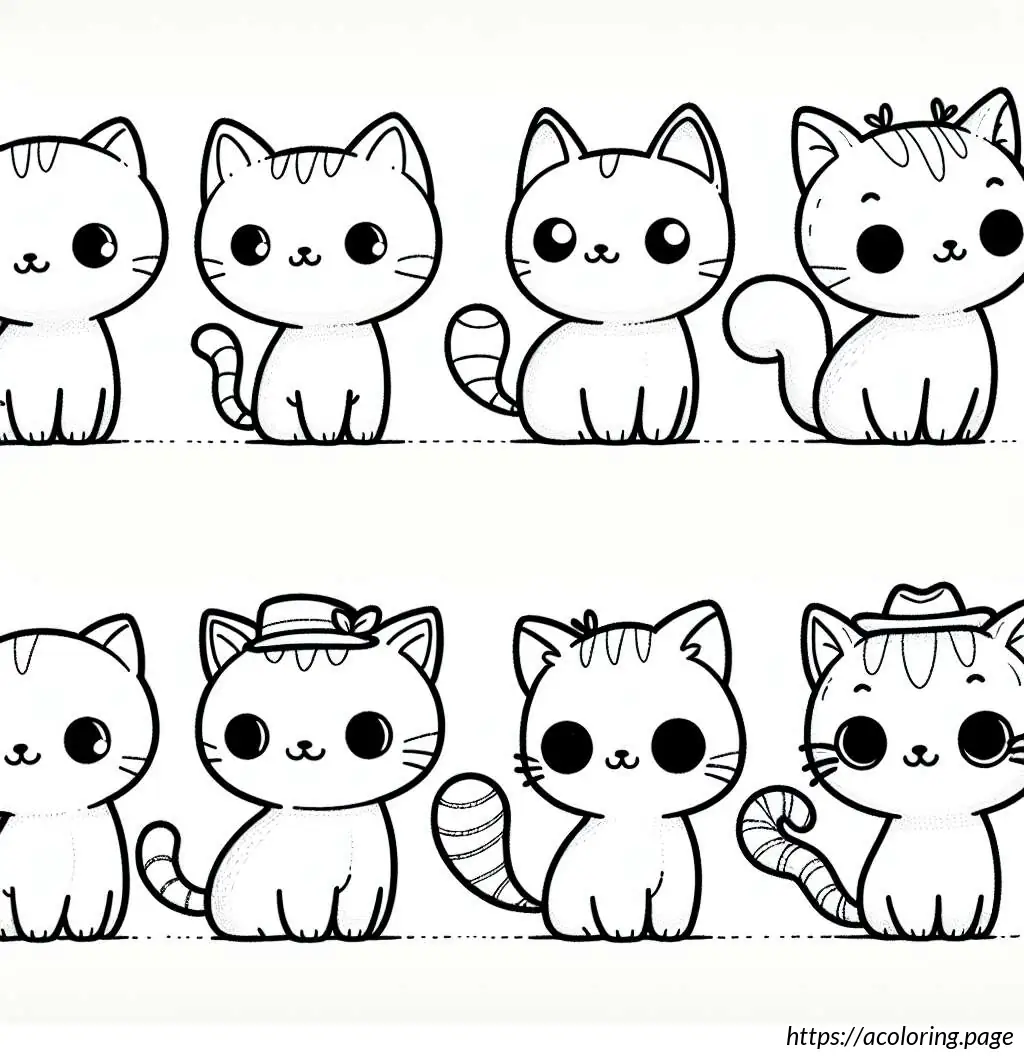 https://acoloring.page